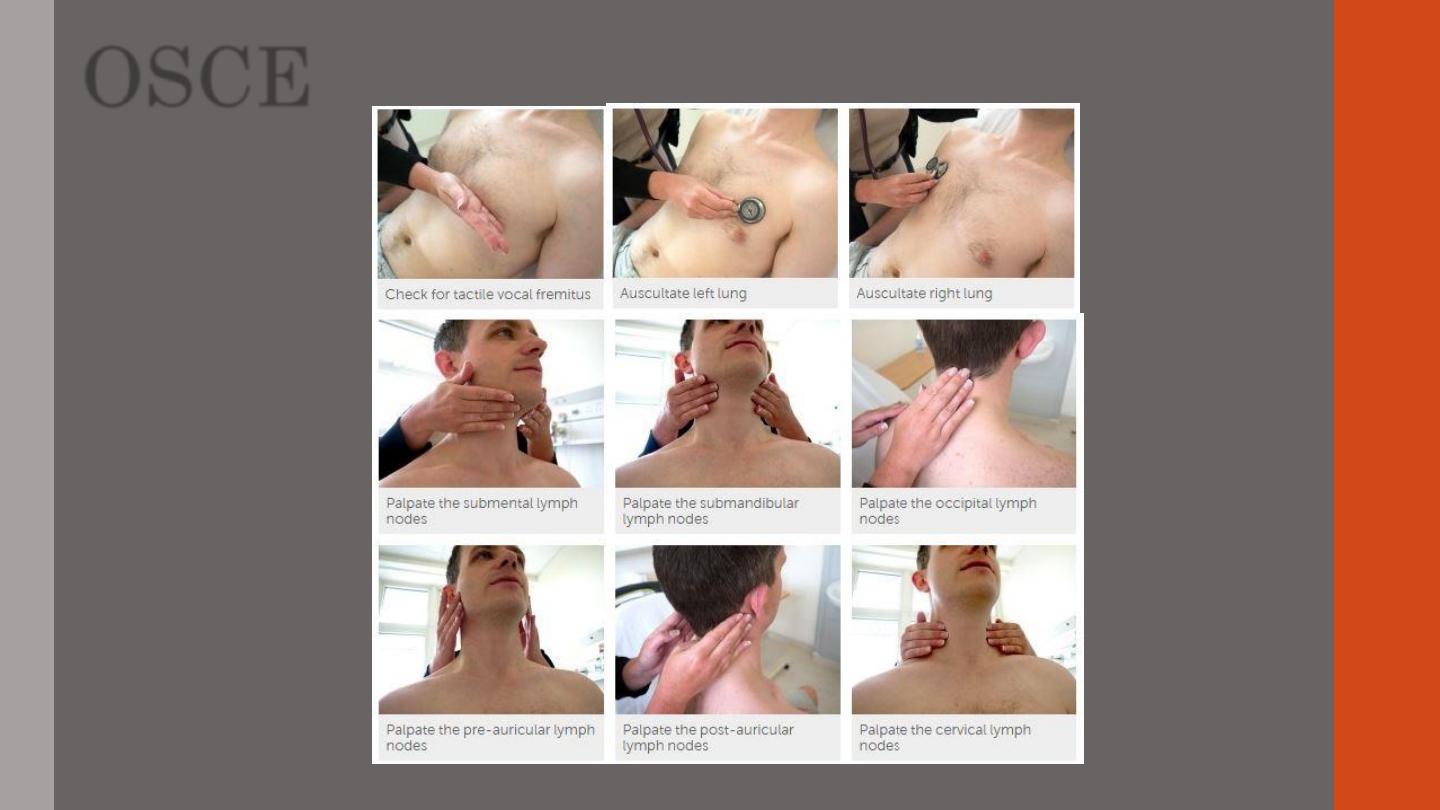 OSCE

Check for tactile vocal fremitus

Auscultate left lung

Auscultate right lung

Palpate the submental lymph nodes

Palpate the submandibular lymph nodes

Palpate the occipital lymph nodes

Palpate the pre-auricular lymph nodes

Palpate the post-auricular lymph nodes

Palpate the cervical lymph nodes