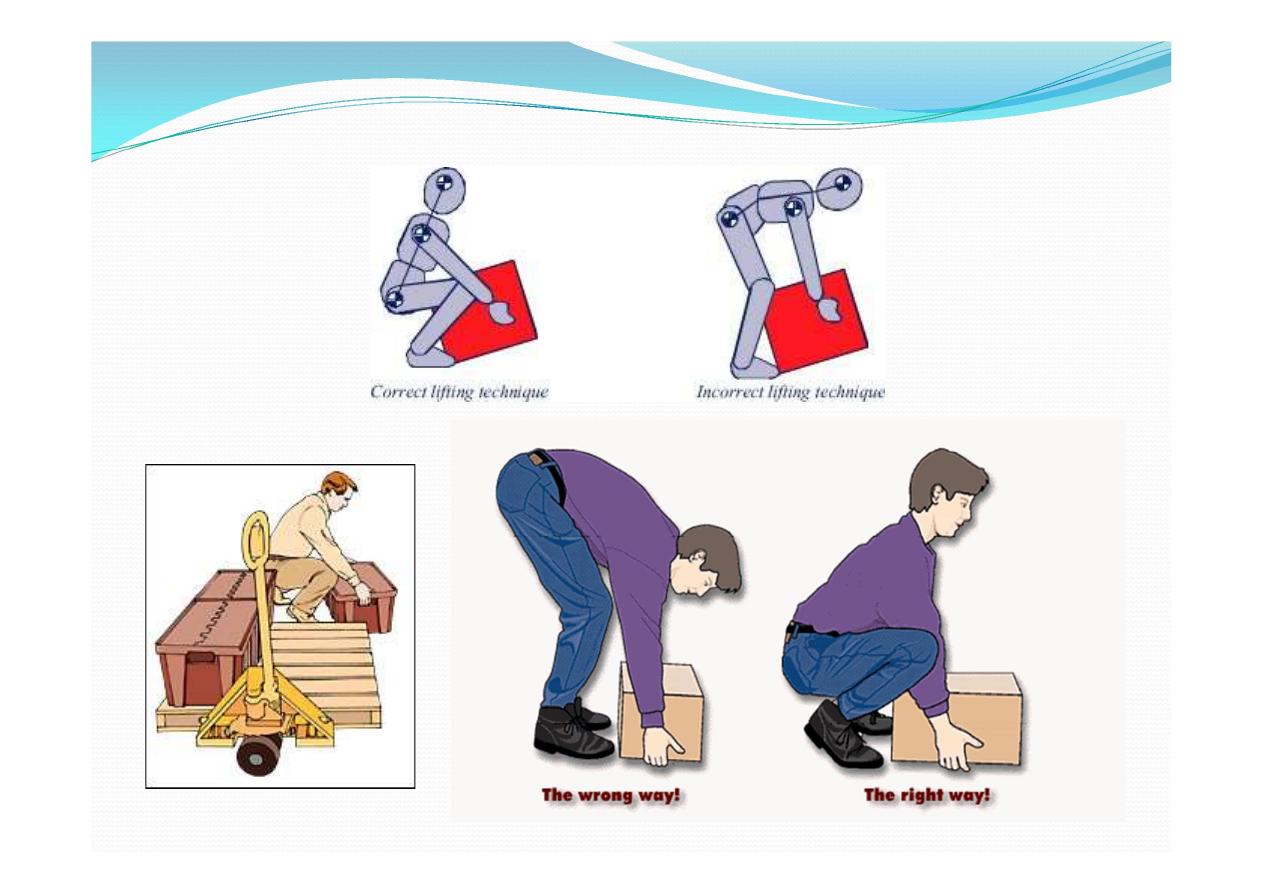 Correct lifting technique

Incorrect lifting technique

The wrong way!

The right way!